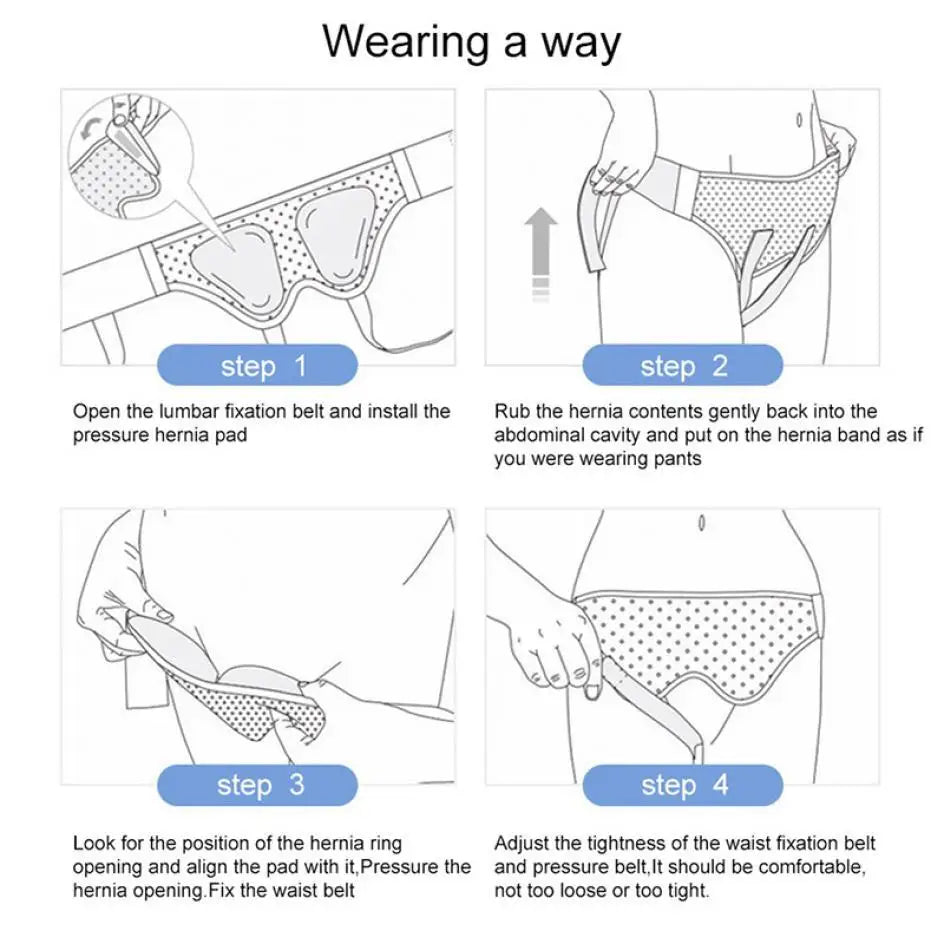 Wearing a way

step 1

Open the lumbar fixation belt and install the pressure hernia pad

step 2

Rub the hernia contents gently back into the abdominal cavity and put on the hernia band as if you were wearing pants

step 3

Look for the position of the hernia ring opening and align the pad with it,Pressure the hernia opening.Fix the waist belt

step 4

Adjust the tightness of the waist fixation belt and pressure belt,It should be comfortable, not too loose or too tight.