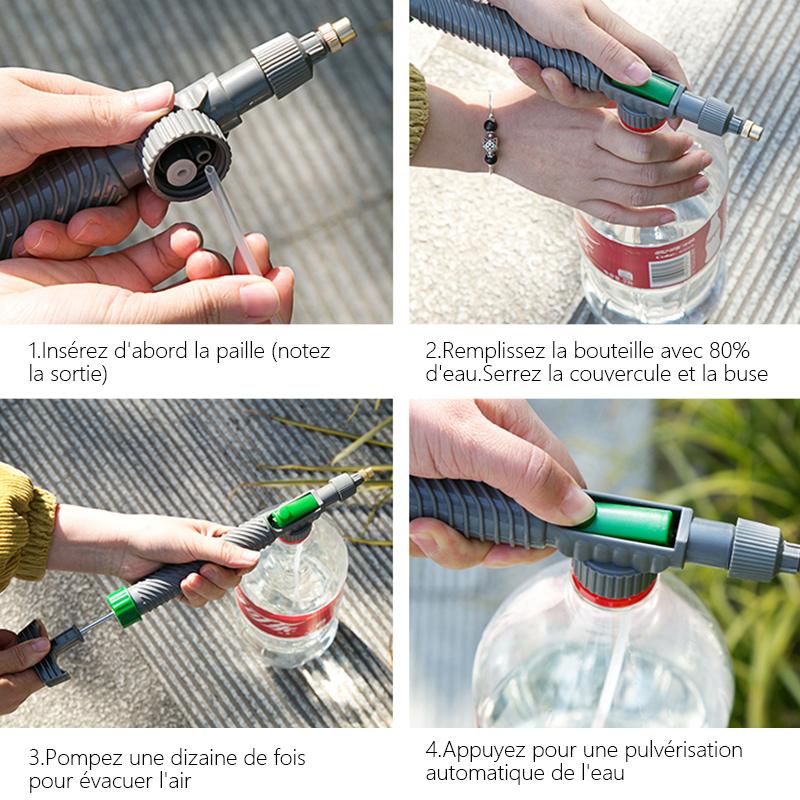 1.Insérez d'abord la paille (notez la sortie)

2.Remplissez la bouteille avec 80% d'eau.Serrez la couvercule et la buse

3.Pompez une dizaine de fois pour évacuer l'air

4.Appuyez pour une pulvérisation automatique de l'eau