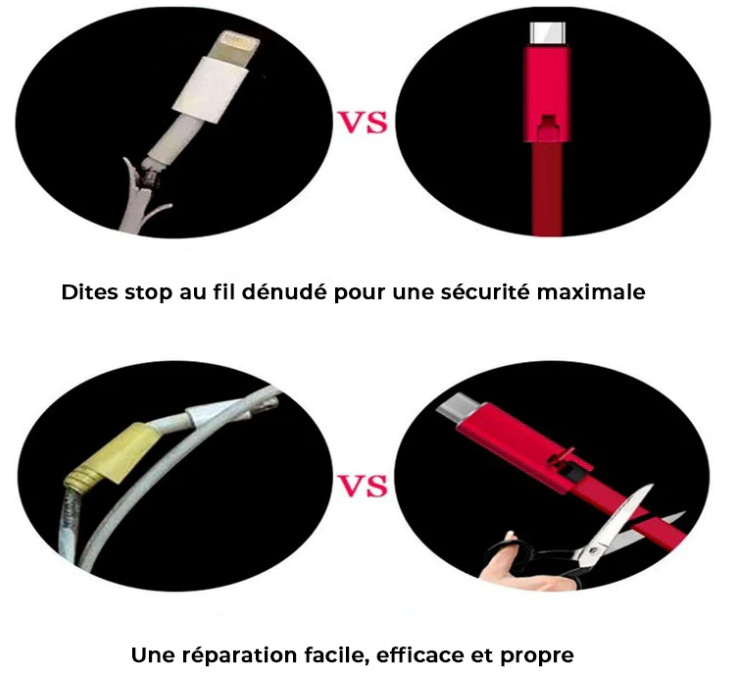 VS

Dites stop au fil dénudé pour une sécurité maximale

VS

Une réparation facile, efficace et propre