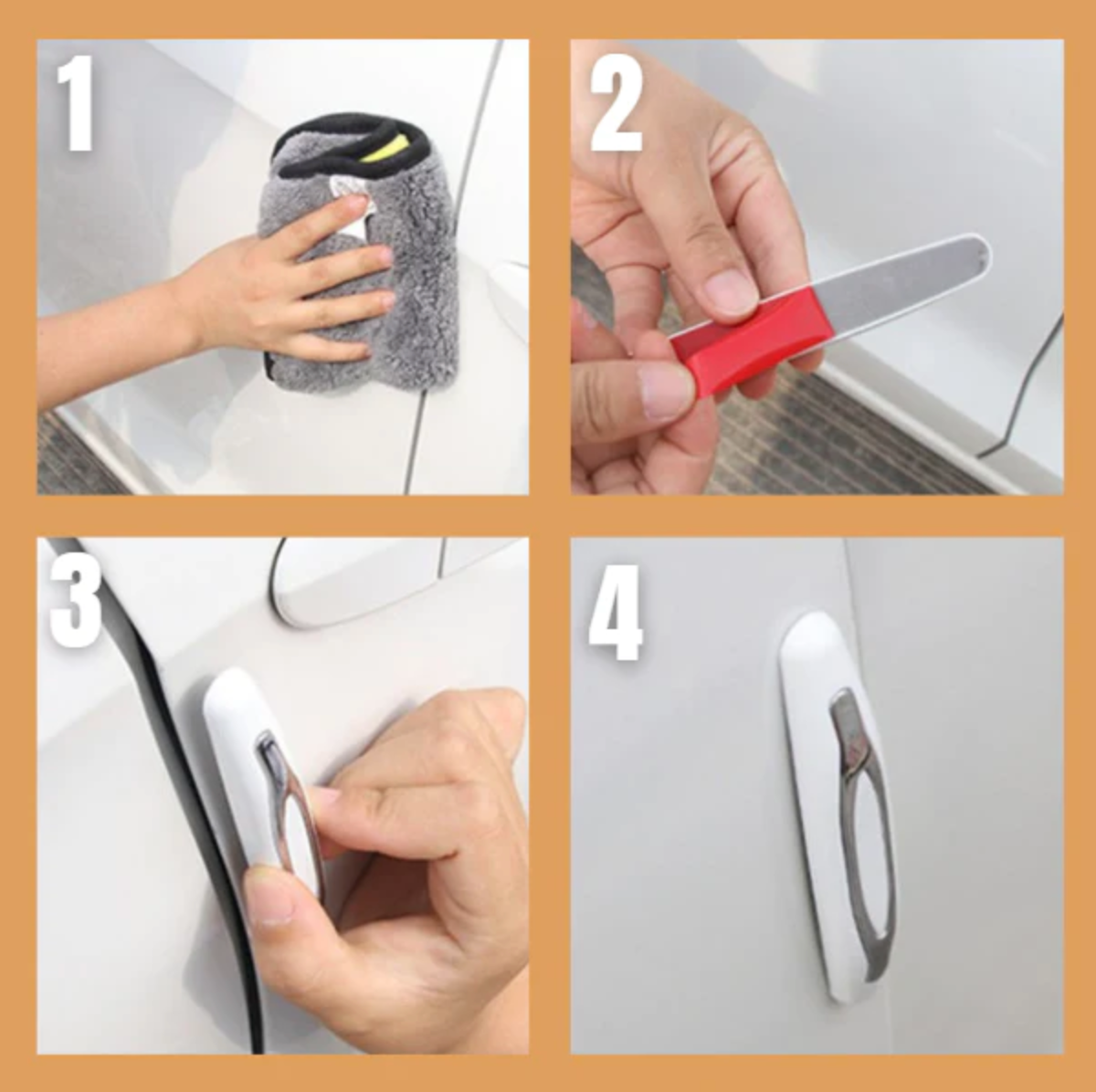 1

2

3

4