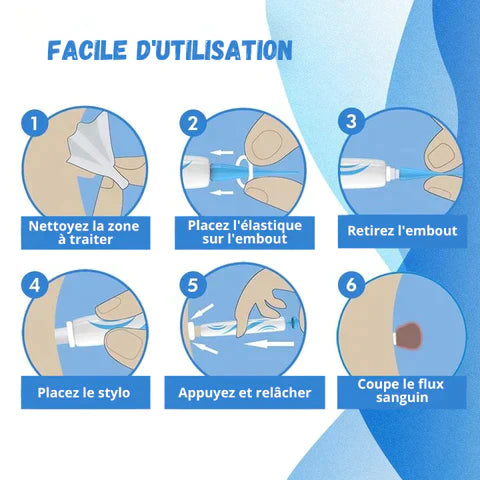 FACILE D'UTILISATION

1
Nettoyez la zone à traiter

2
Placez l'élastique sur l'embout

3
Retirez l'embout

4
Placez le stylo

5
Appuyez et relâcher

6
Coupe le flux sanguin