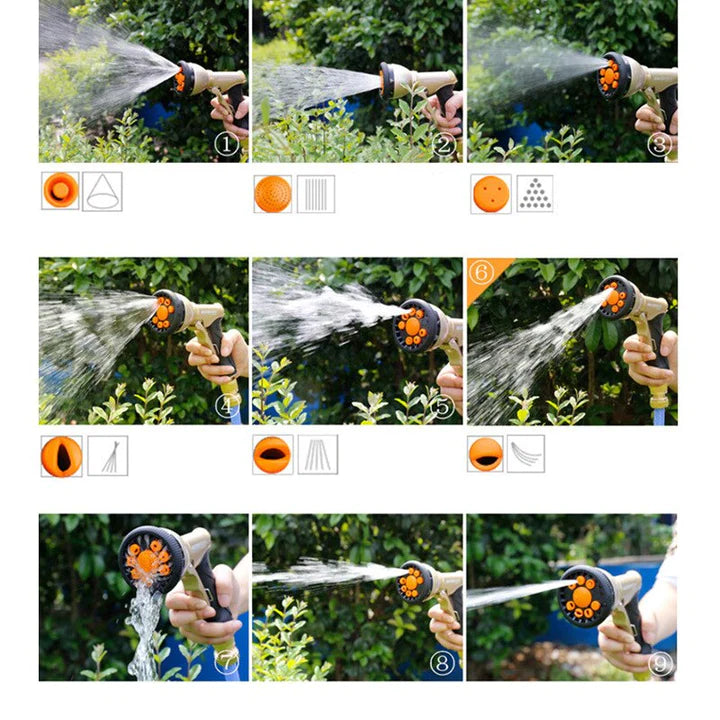 ①
②
③
④
⑤
⑥
⑦
⑧
⑨