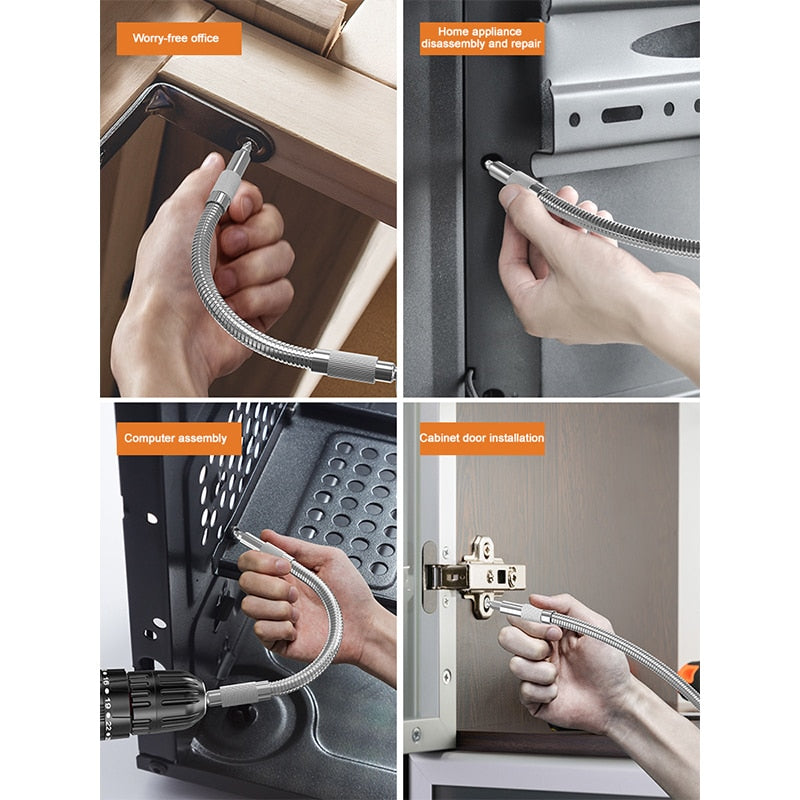 Worry-free office

Home appliance disassembly and repair

Computer assembly

Cabinet door installation

16 19 22