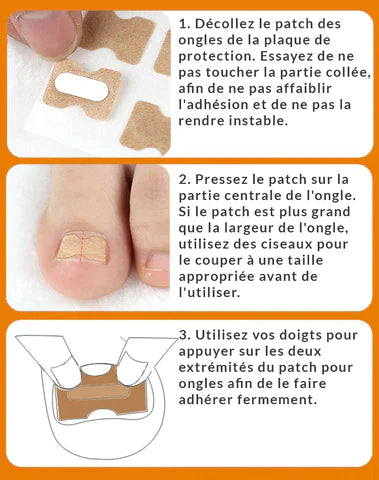 1. Décollez le patch des ongles de la plaque de protection. Essayez de ne pas toucher la partie collée, afin de ne pas affaiblir l'adhésion et de ne pas la rendre instable.

2. Pressez le patch sur la partie centrale de l'ongle. Si le patch est plus grand que la largeur de l'ongle, utilisez des ciseaux pour le couper à une taille appropriée avant de l'utiliser.

3. Utilisez vos doigts pour appuyer sur les deux extrémités du patch pour ongles afin de le faire adhérer fermement.