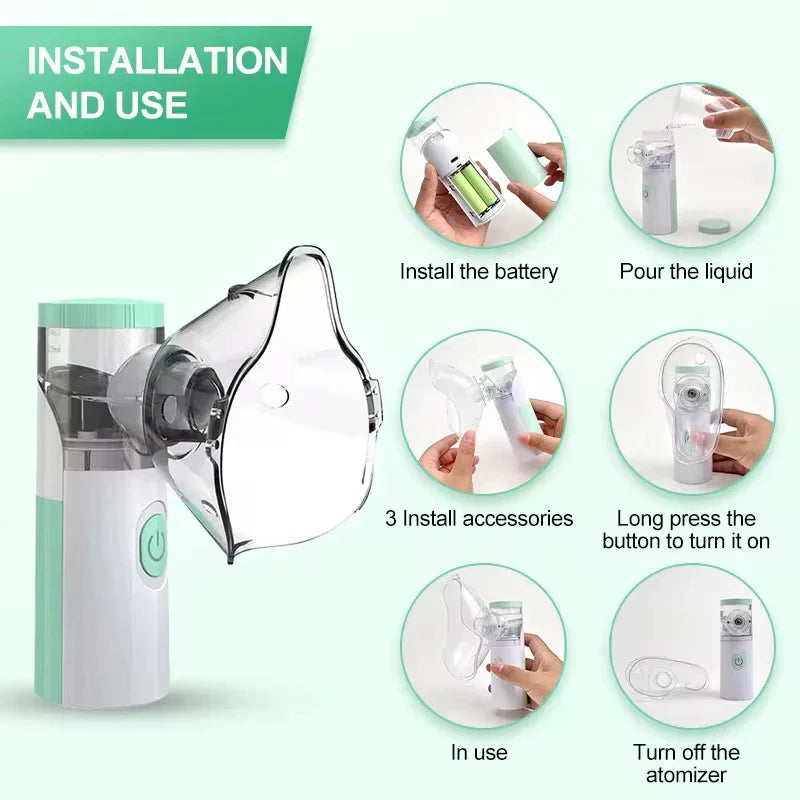 INSTALLATION AND USE

Install the battery

Pour the liquid

3 Install accessories

Long press the button to turn it on

In use

Turn off the atomizer